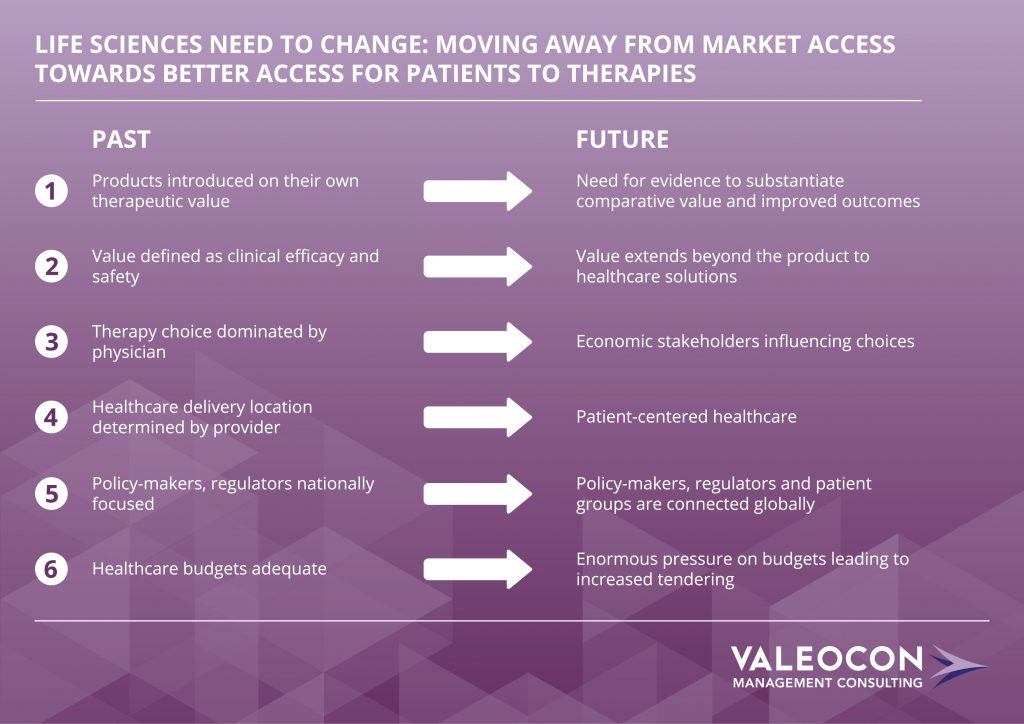 LIFE SCIENCES NEED TO CHANGE: MOVING AWAY FROM MARKET ACCESS TOWARDS BETTER ACCESS FOR PATIENTS TO THERAPIES

PAST

1 Products introduced on their own therapeutic value

2 Value defined as clinical efficacy and safety

3 Therapy choice dominated by physician

4 Healthcare delivery location determined by provider

5 Policy-makers, regulators nationally focused

6 Healthcare budgets adequate

FUTURE

Need for evidence to substantiate comparative value and improved outcomes

Value extends beyond the product to healthcare solutions

Economic stakeholders influencing choices

Patient-centered healthcare

Policy-makers, regulators and patient groups are connected globally

Enormous pressure on budgets leading to increased tendering

VALEOCON
MANAGEMENT CONSULTING